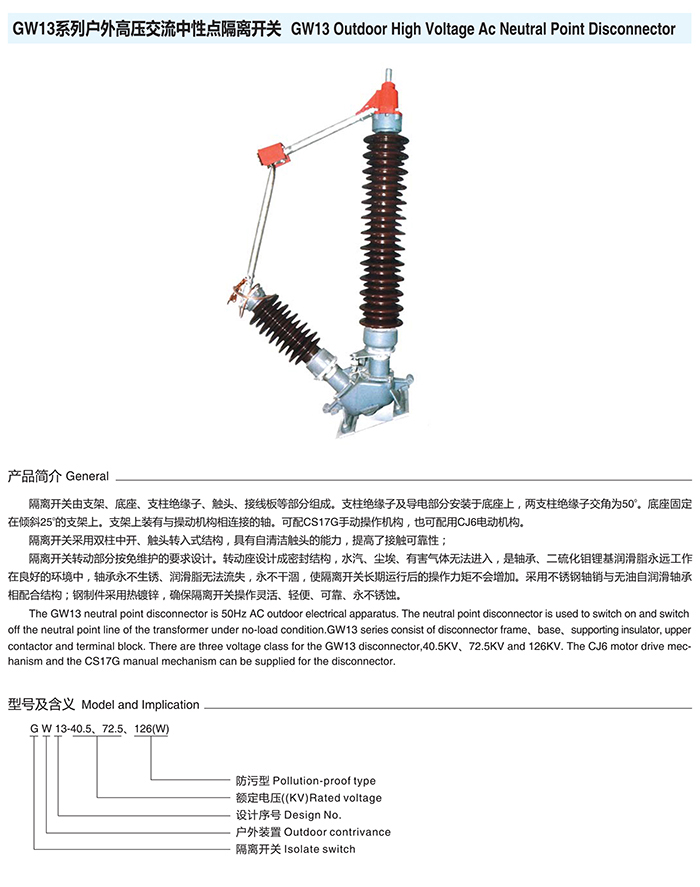 GW13系列户外高压交流中性点隔离开关 GW13 Outdoor High Voltage Ac Neutral Point Disconnector

产品简介 General

隔离开关由支架、底座、支柱绝缘子、触头、接线板等部分组成。支柱绝缘子及导电部分安装于底座上，两支柱绝缘子交角为50°。底座固定在倾斜25°的支架上。支架上装有与操动机构相连接的轴。可配CS17G手动操作机构，也可配用CJ6电动机构。

隔离开关采用双柱中开、触头转入式结构，具有自清洁触头的能力，提高了接触可靠性；

隔离开关转动部分按免维护的要求设计。转动座设计成密封结构，水汽、尘埃、有害气体无法进入，是轴承、二硫化钼锂基润滑脂永远工作在良好的环境中，轴承永不生锈、润滑脂无法流失，永不干涸，使隔离开关长期运行后的操作力矩不会增加。采用不锈钢轴销与无油自润滑轴承相配合结构；钢制件采用热镀锌，确保隔离开关操作灵活、轻便、可靠、永不锈蚀。

The GW13 neutral point disconnector is 50Hz AC outdoor electrical apparatus. The neutral point disconnector is used to switch on and switch off the neutral point line of the transformer under no-load condition.GW13 series consist of disconnector frame、base、supporting insulator, upper contactor and terminal block. There are three voltage class for the GW13 disconnector,40.5KV、72.5KV and 126KV. The CJ6 motor drive mechanism and the CS17G manual mechanism can be supplied for the disconnector.

型号及含义 Model and Implication

G W 13-40.5、72.5、126(W)

防污型 Pollution-proof type
额定电压((KV)Rated voltage
设计序号 Design No.
户外装置 Outdoor contrivance
隔离开关 Isolate switch